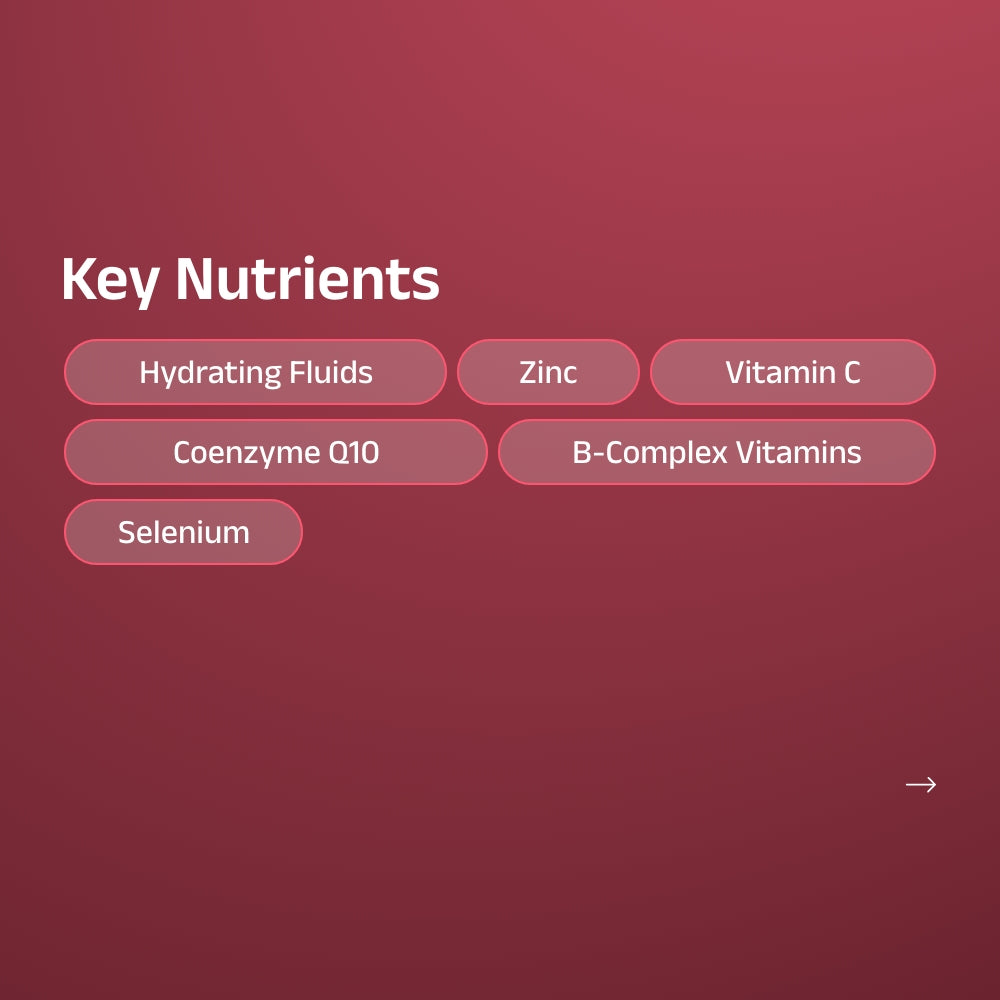 Key Nutrients

Hydrating Fluids

Zinc

Vitamin C

Coenzyme Q10

B-Complex Vitamins

Selenium

→