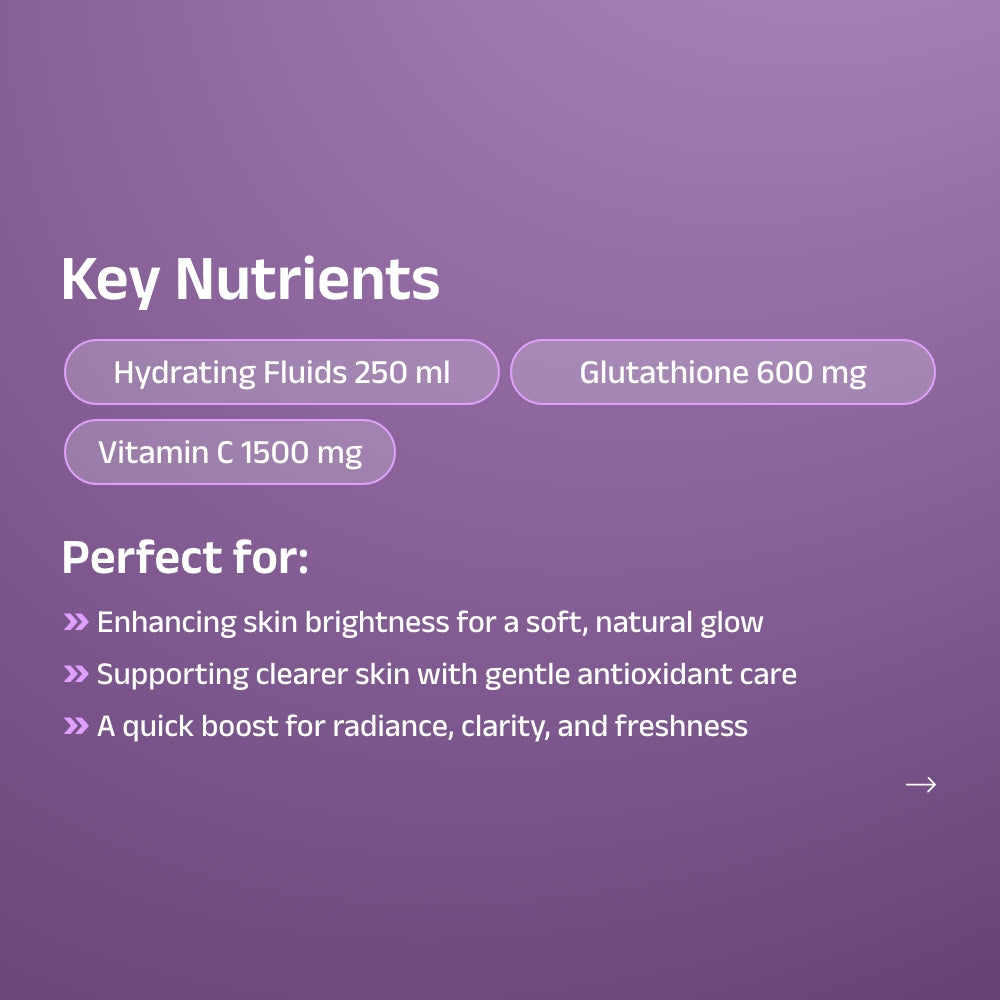 Key Nutrients

Hydrating Fluids 250 ml

Glutathione 600 mg

Vitamin C 1500 mg

Perfect for:

» Enhancing skin brightness for a soft, natural glow
» Supporting clearer skin with gentle antioxidant care
» A quick boost for radiance, clarity, and freshness

→