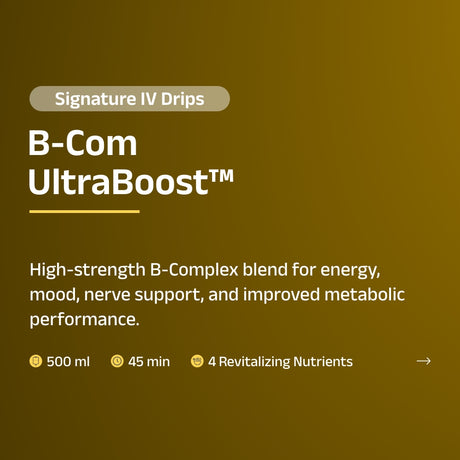 Signature IV Drips

B-Com
UltraBoost™

High-strength B-Complex blend for energy, mood, nerve support, and improved metabolic performance.

500 ml   45 min   4 Revitalizing Nutrients   →